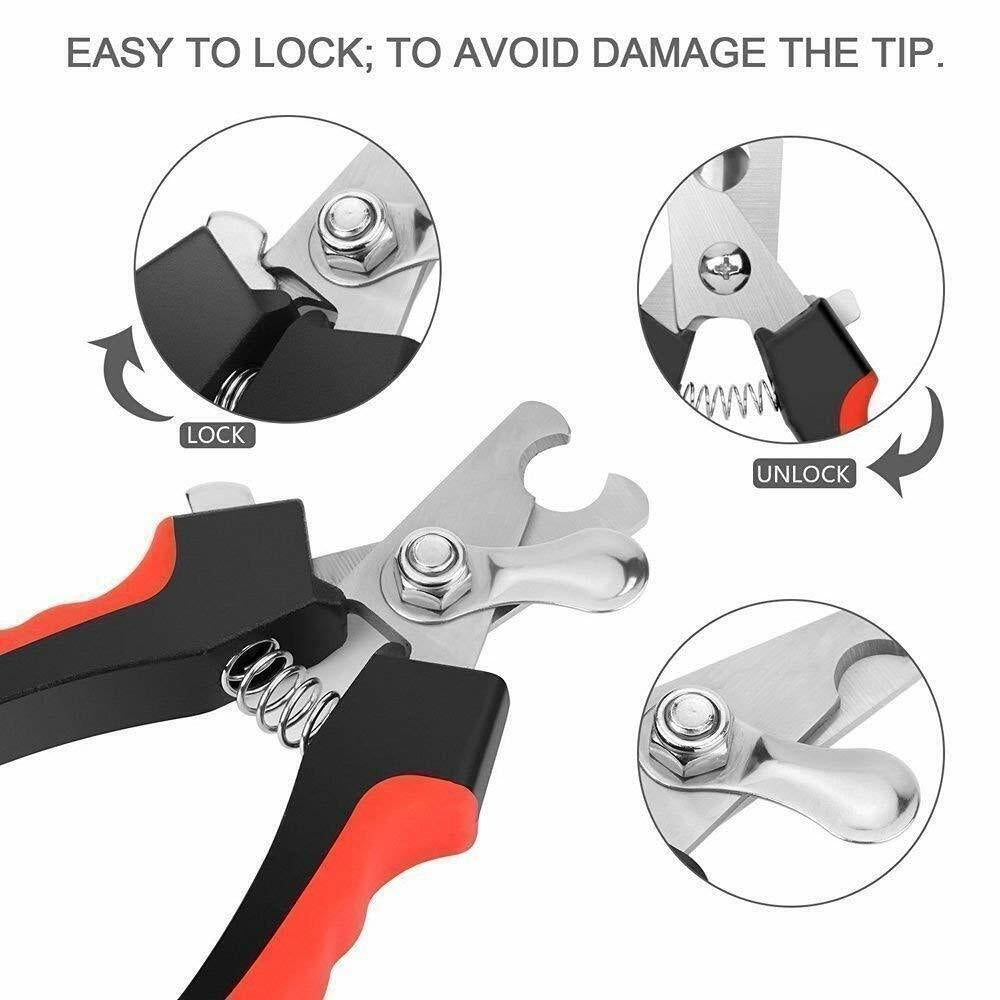 EASY TO LOCK; TO AVOID DAMAGE THE TIP.

LOCK

UNLOCK